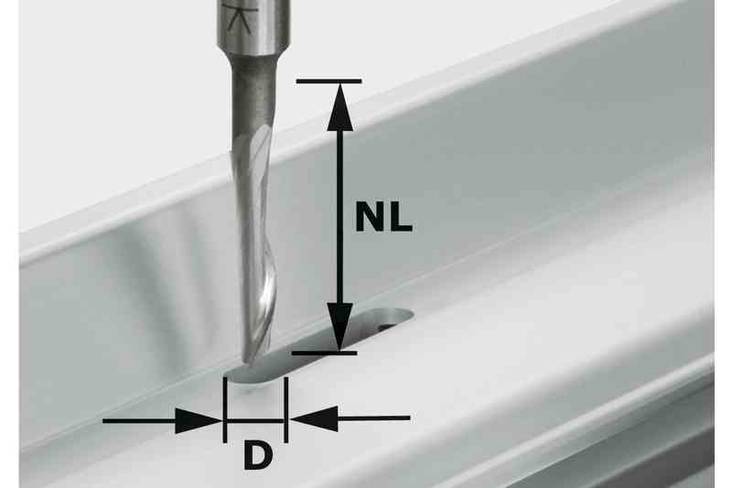 NL
D